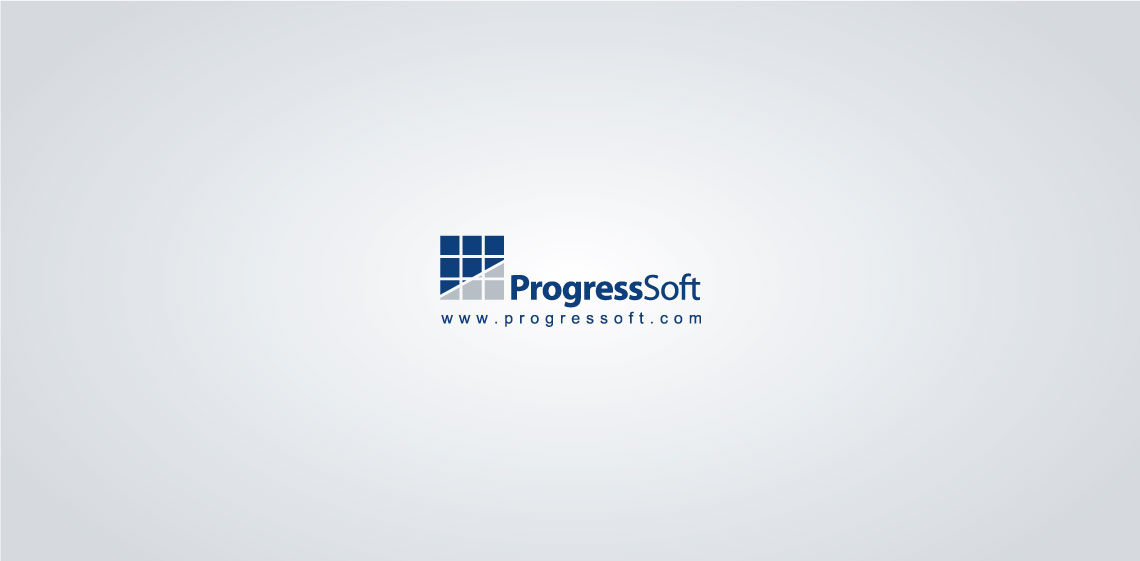 ProgressSoft
www.progressoft.com